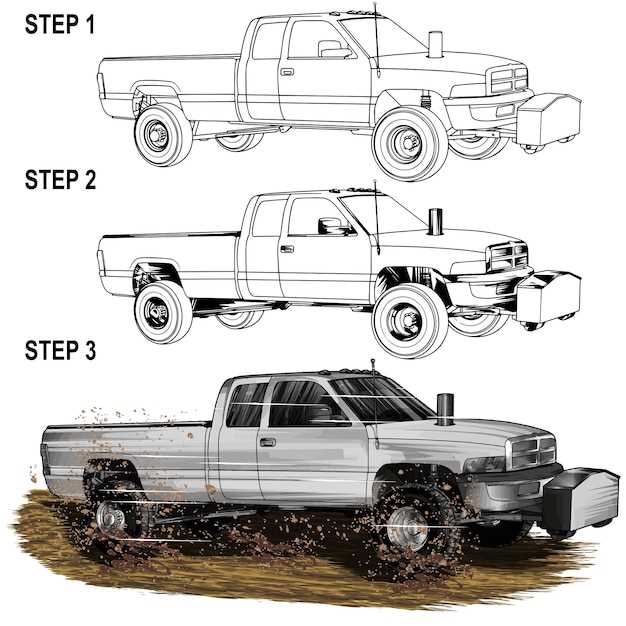 STEP 1

STEP 2

STEP 3